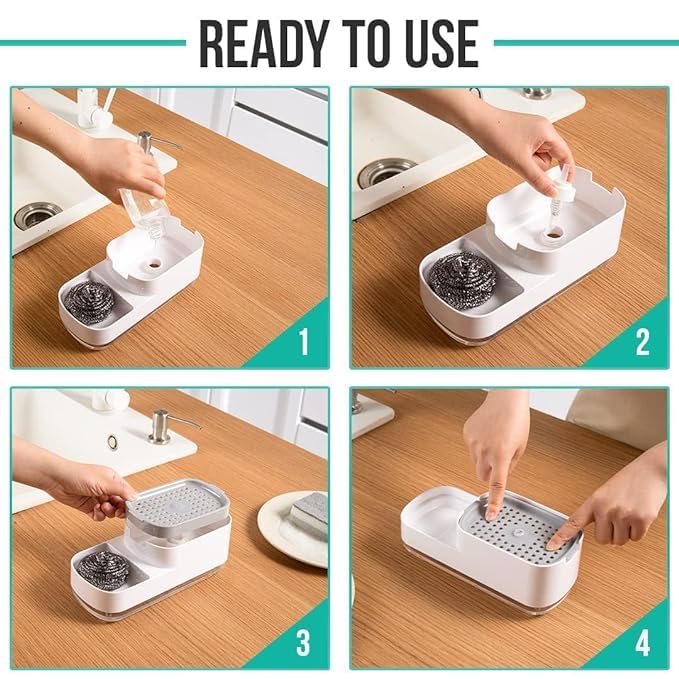 READY TO USE

1

2

3

4